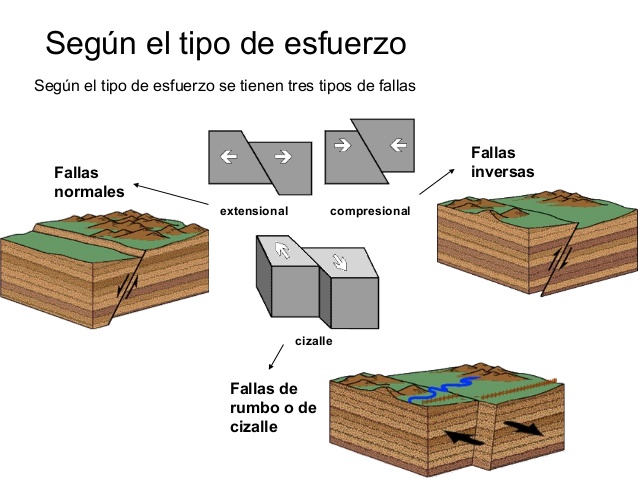 Según el tipo de esfuerzo

Según el tipo de esfuerzo se tienen tres tipos de fallas

Fallas normales

extensional

compresional

Fallas inversas

cizalle

Fallas de rumbo o de cizalle